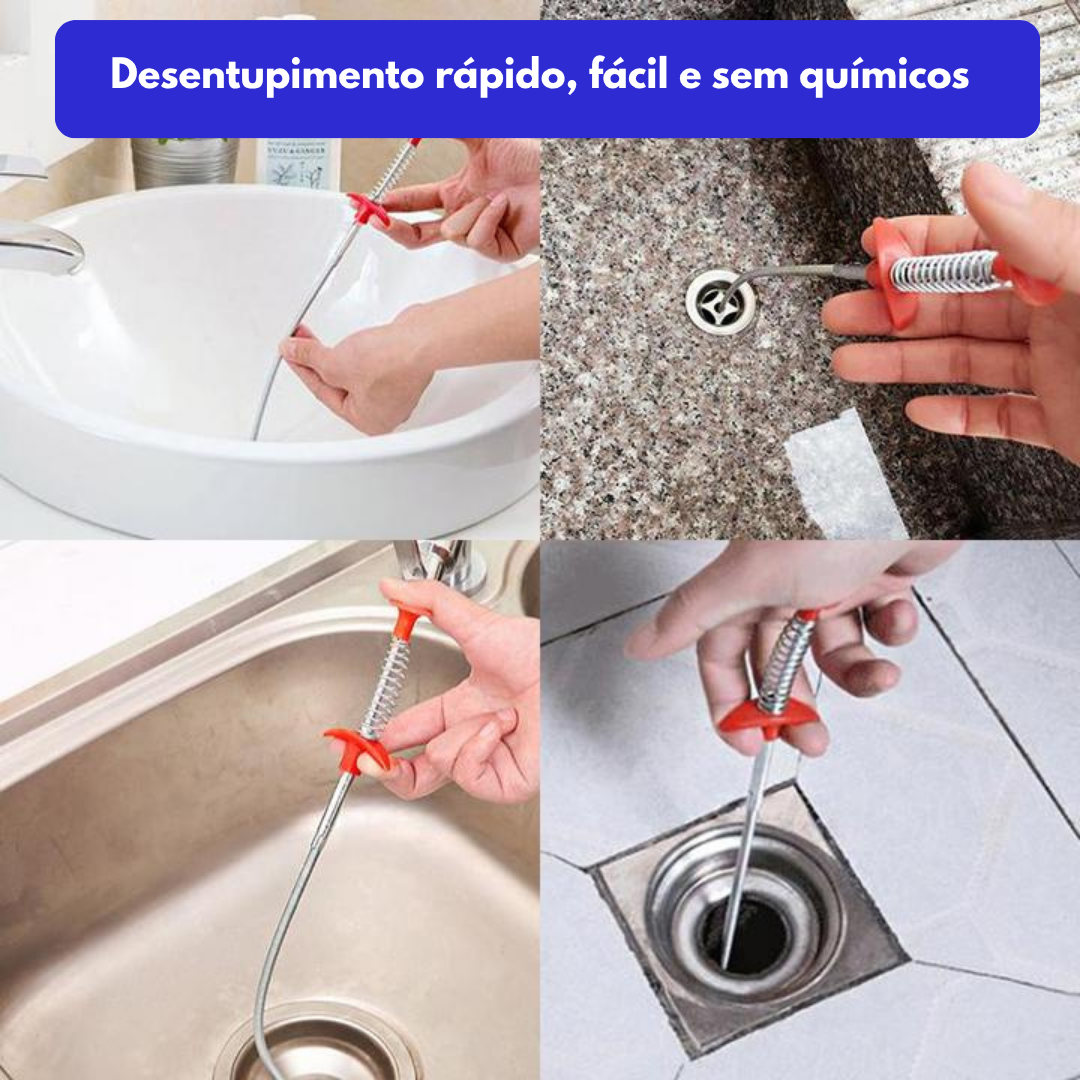 Desentupimento rápido, fácil e sem químicos