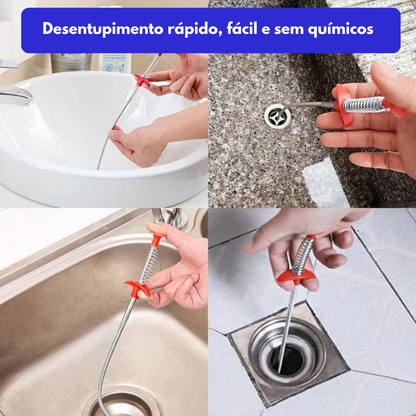 Desentupimento rápido, fácil e sem químicos