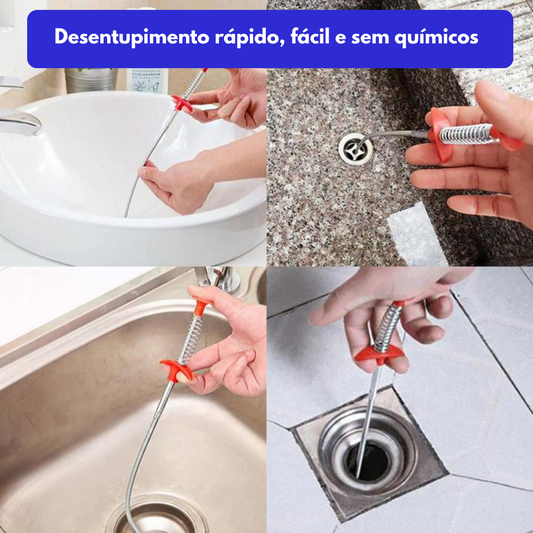 Desentupimento rápido, fácil e sem químicos