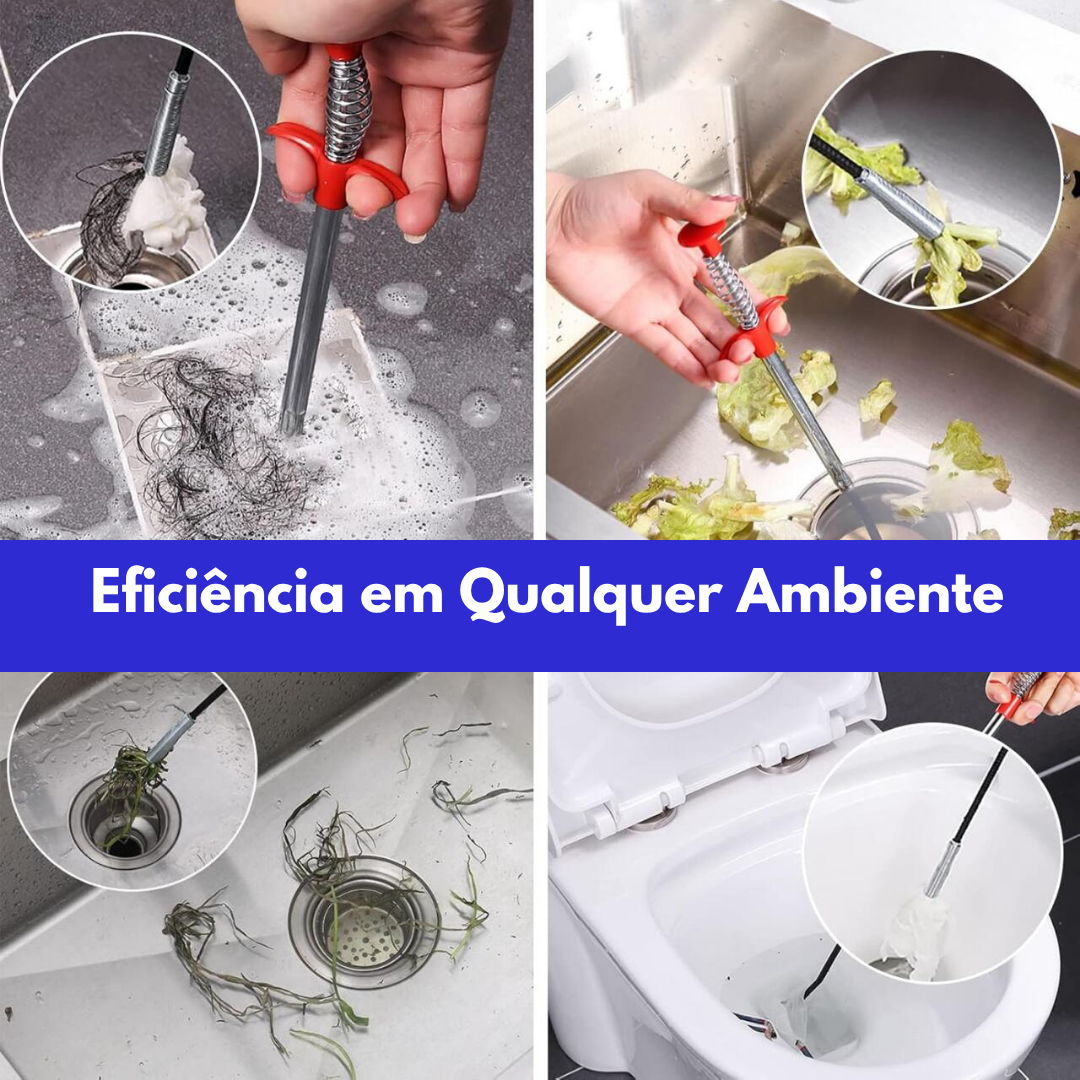 Eficiência em Qualquer Ambiente