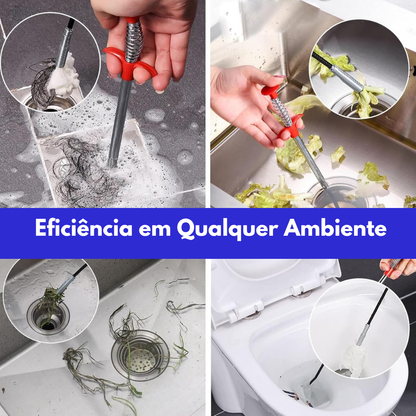 Eficiência em Qualquer Ambiente